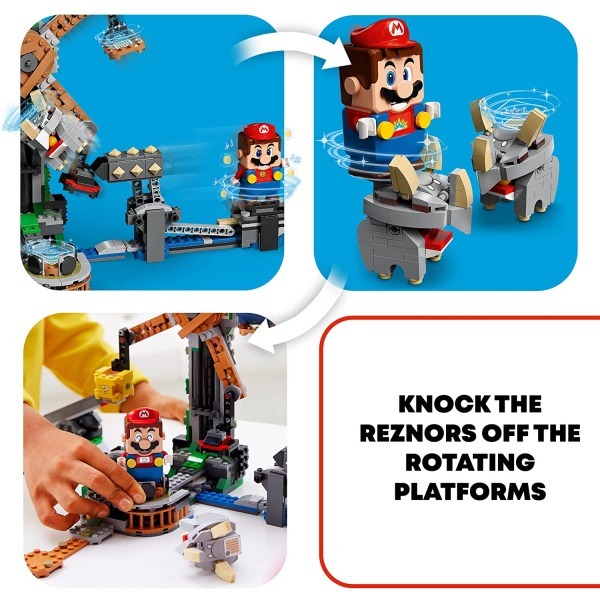 M

M

M

KNOCK THE REZNORS OFF THE ROTATING PLATFORMS